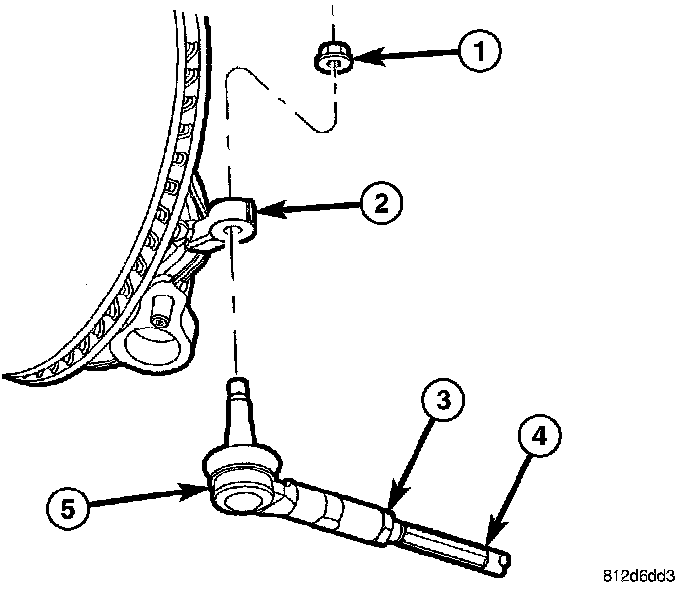 1
2
3
4
5
812d6dd3