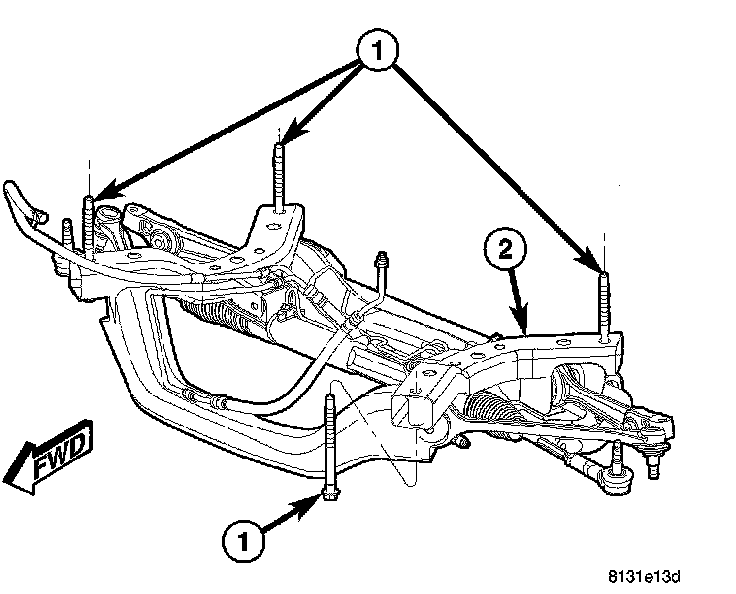 1
2
FWD
1
8131e13d