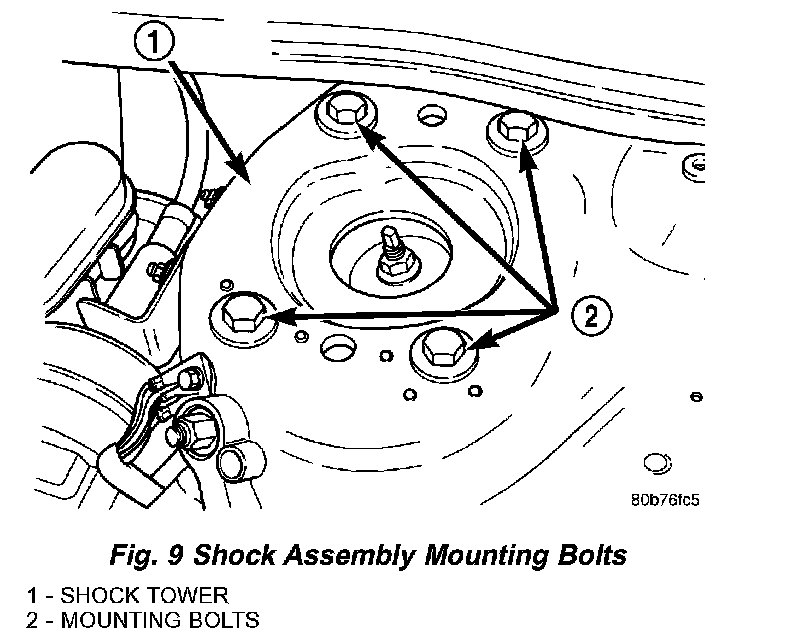 1

2

80b76fc5

Fig. 9 Shock Assembly Mounting Bolts

1 - SHOCK TOWER
2 - MOUNTING BOLTS