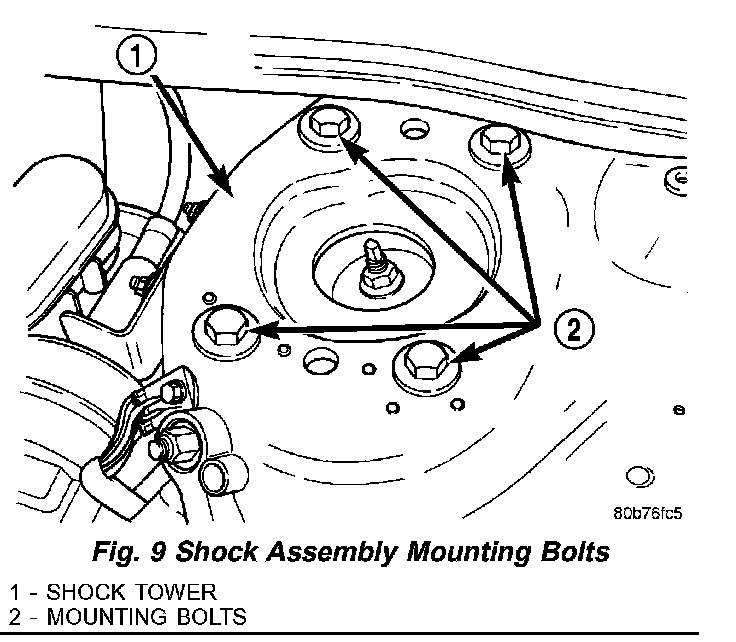 1

2

80b76fc5

Fig. 9 Shock Assembly Mounting Bolts

1 - SHOCK TOWER
2 - MOUNTING BOLTS