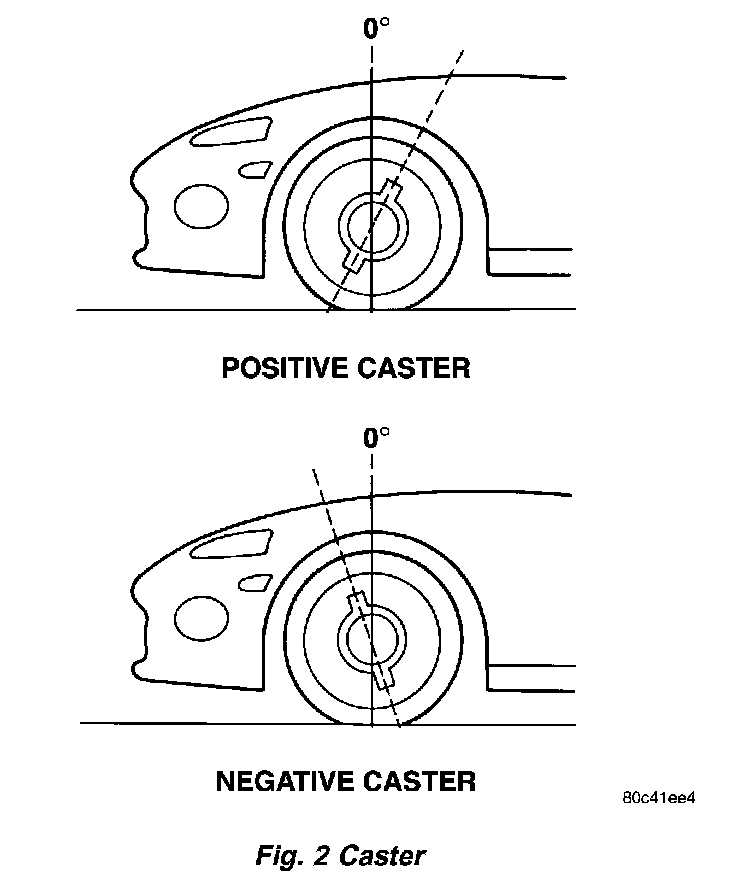 0°

POSITIVE CASTER

0°

NEGATIVE CASTER

80c41ee4

Fig. 2 Caster