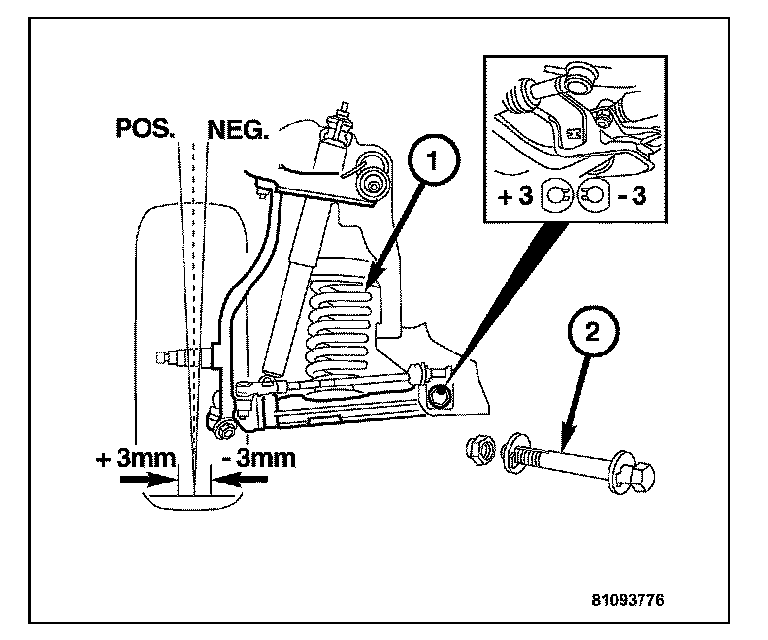 POS.
NEG.
1
+ 3
- 3
2
+ 3mm
- 3mm
81093776