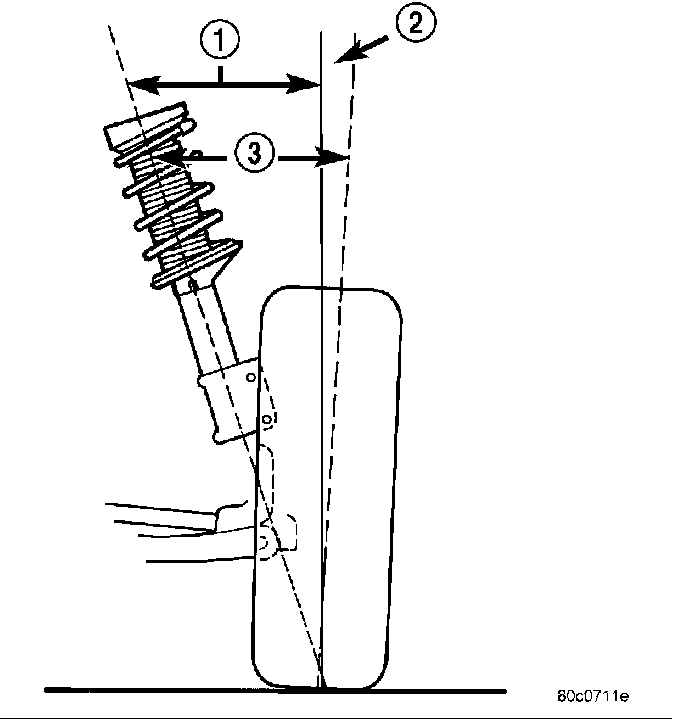 1
2
3
80c0711e