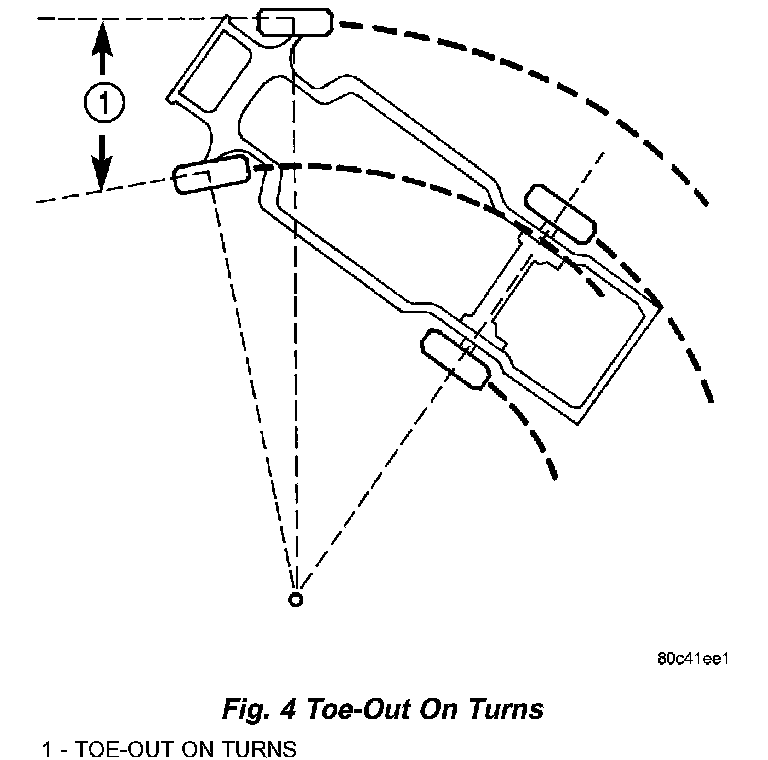 1

80c41ee1

Fig. 4 Toe-Out On Turns

1 - TOE-OUT ON TURNS