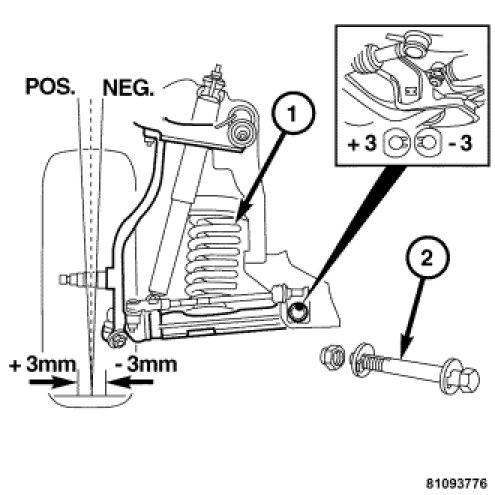 POS. NEG.

1

+ 3 - 3

2

+ 3mm - 3mm

81093776