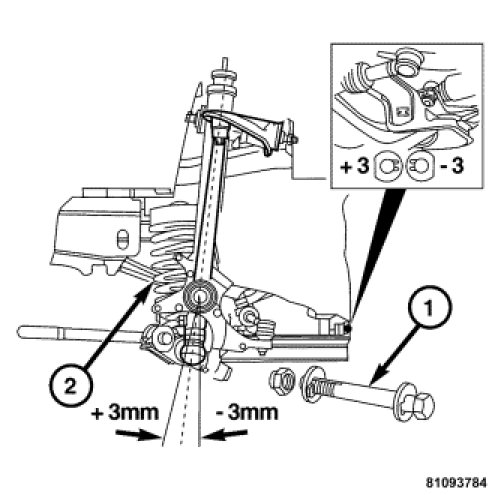 + 3

- 3

1

2

+ 3mm

- 3mm

81093784