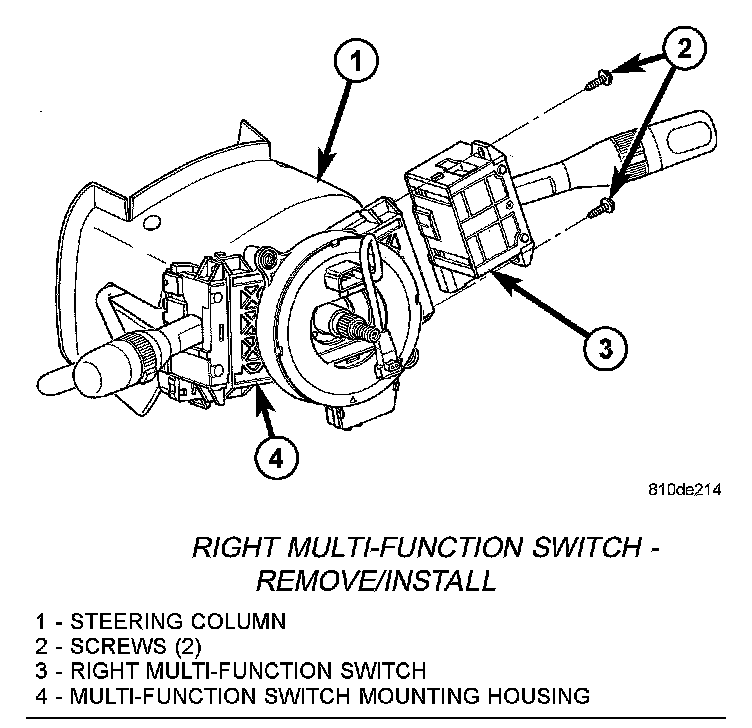 1

2

3

4

810de214

RIGHT MULTI-FUNCTION SWITCH - REMOVE/INSTALL

1 - STEERING COLUMN
2 - SCREWS (2)
3 - RIGHT MULTI-FUNCTION SWITCH
4 - MULTI-FUNCTION SWITCH MOUNTING HOUSING