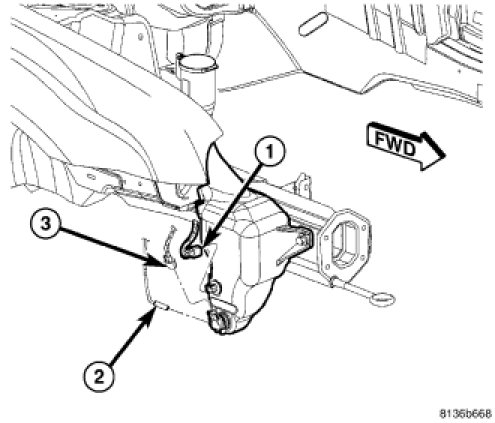 FWD

1

3

2

8136b668