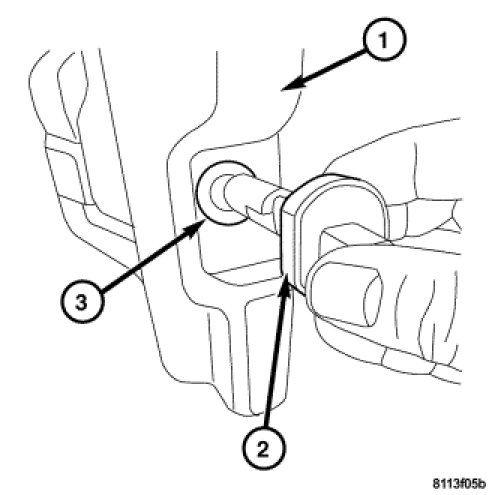 1

3

2

8113f05b