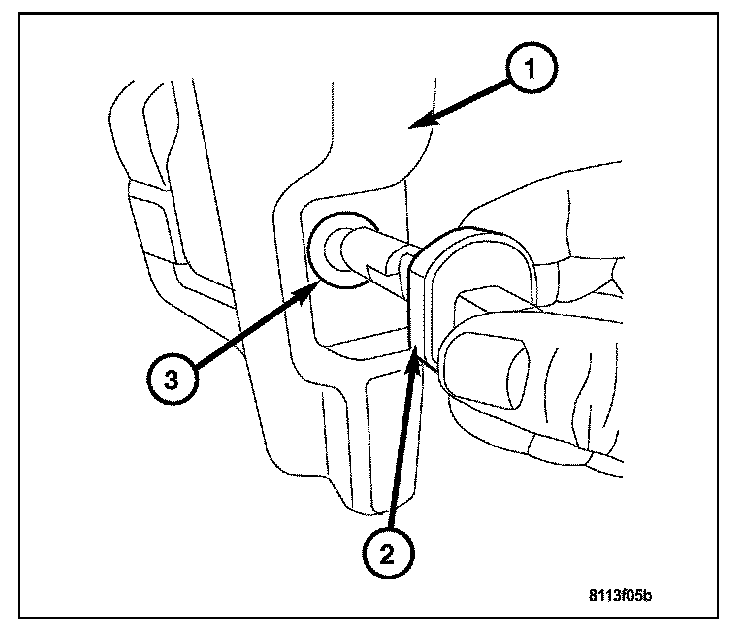 1
3
2
8113f05b