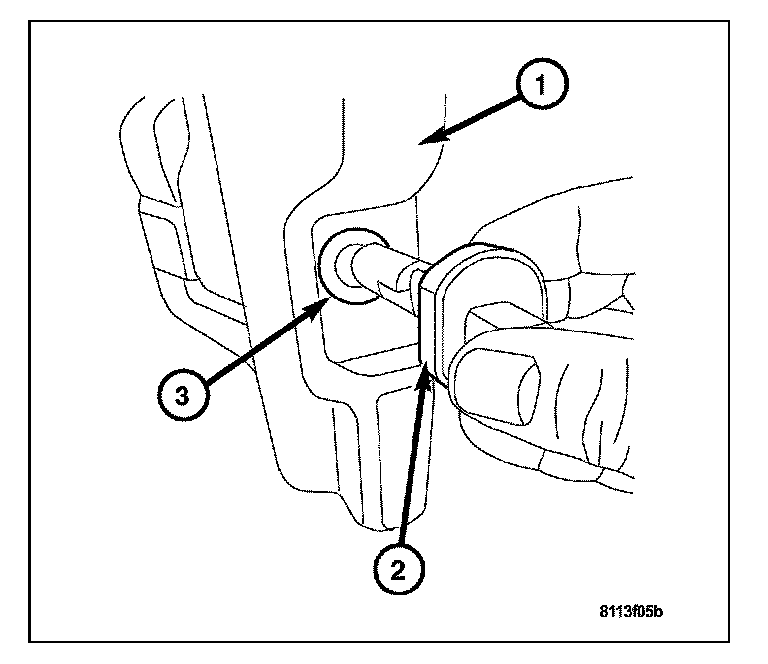 1
3
2
8113f05b