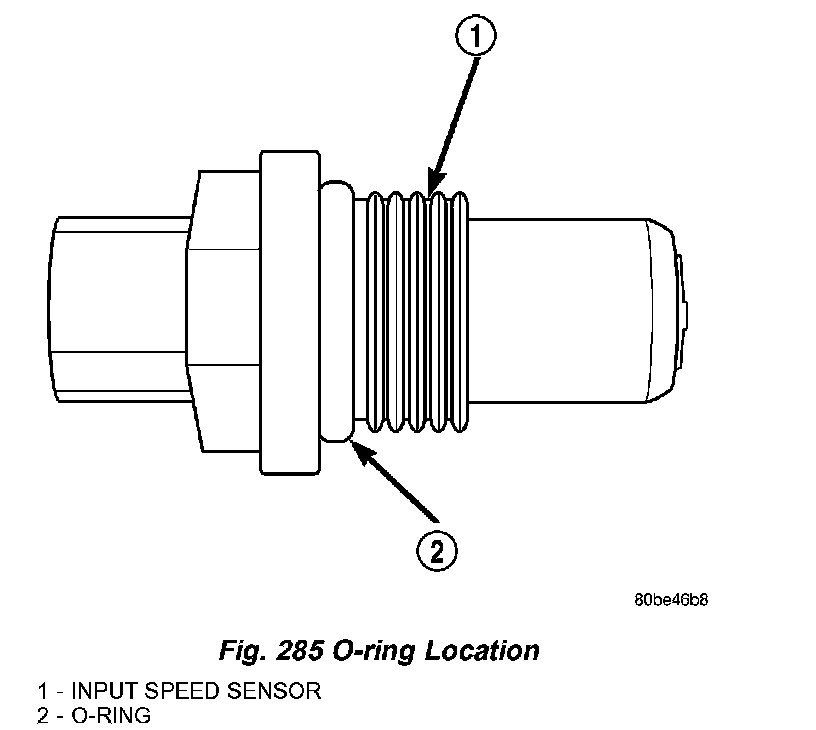 1

2

80be46b8

Fig. 285 O-ring Location

1 - INPUT SPEED SENSOR
2 - O-RING