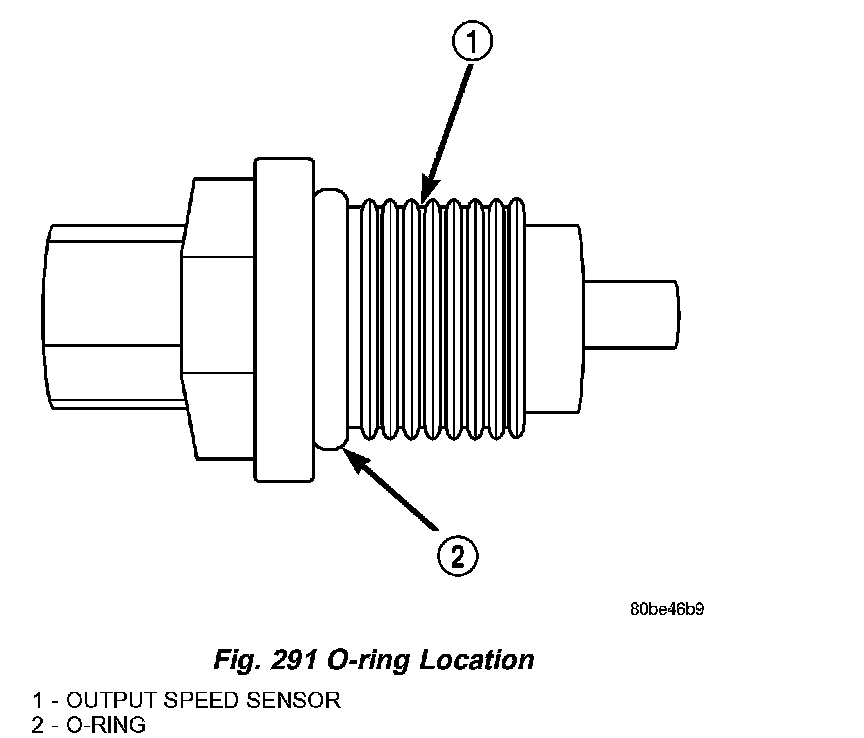 1

2

80be46b9

Fig. 291 O-ring Location

1 - OUTPUT SPEED SENSOR
2 - O-RING