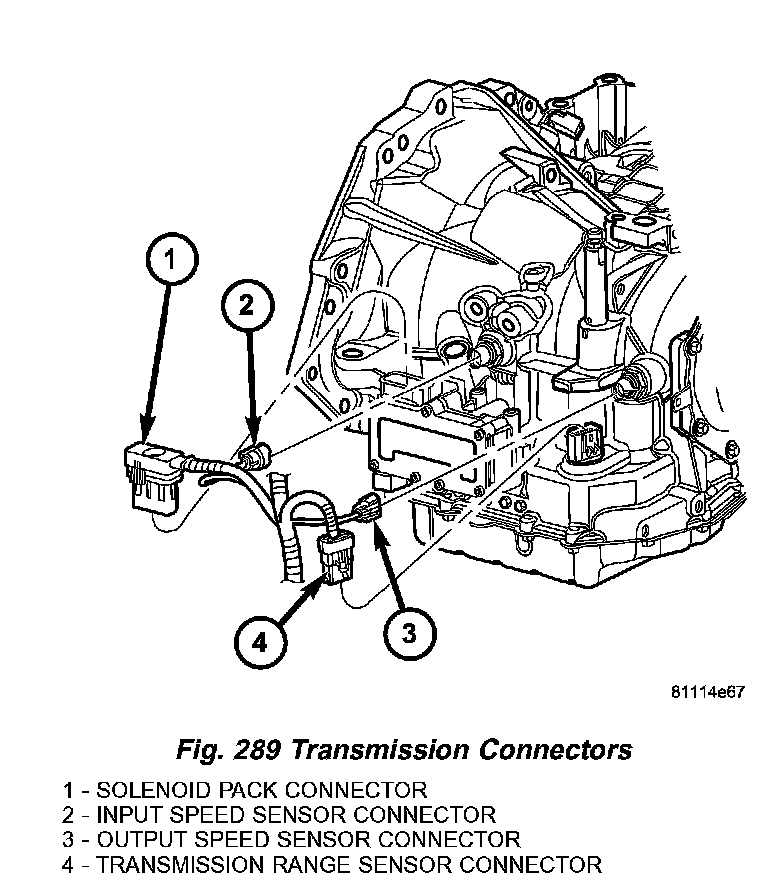 1

2

4

3

81114e67

Fig. 289 Transmission Connectors

1 - SOLENOID PACK CONNECTOR
2 - INPUT SPEED SENSOR CONNECTOR
3 - OUTPUT SPEED SENSOR CONNECTOR
4 - TRANSMISSION RANGE SENSOR CONNECTOR