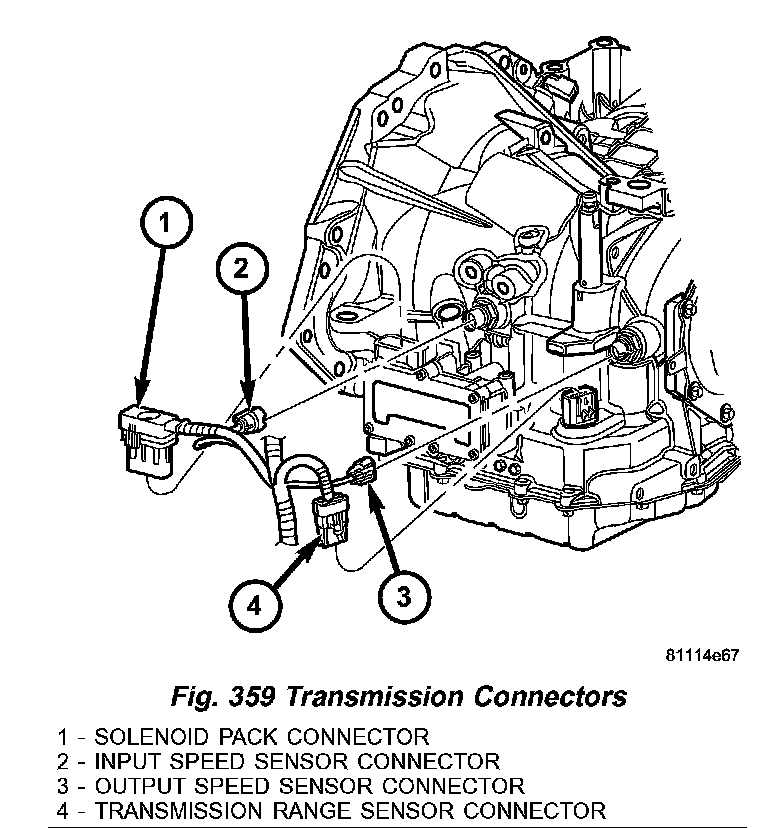 1

2

4

3

81114e67

Fig. 359 Transmission Connectors

1 - SOLENOID PACK CONNECTOR
2 - INPUT SPEED SENSOR CONNECTOR
3 - OUTPUT SPEED SENSOR CONNECTOR
4 - TRANSMISSION RANGE SENSOR CONNECTOR