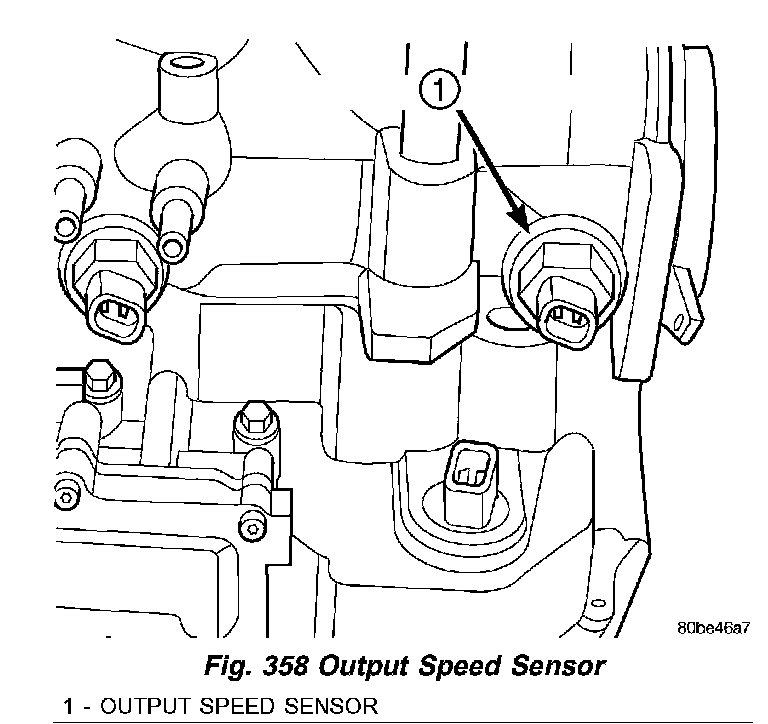 1

80be46a7

Fig. 358 Output Speed Sensor

1 - OUTPUT SPEED SENSOR