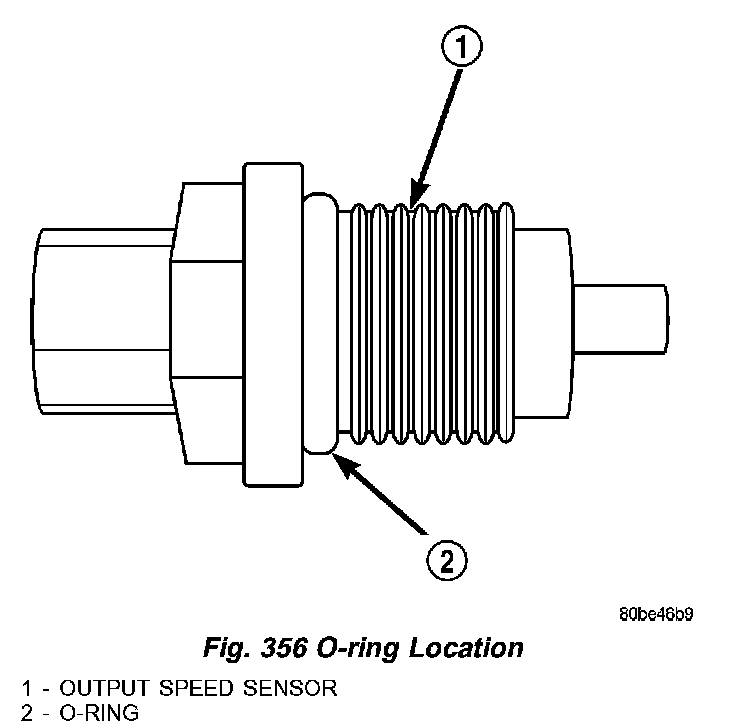 1

2

80be46b9

Fig. 356 O-ring Location

1 - OUTPUT SPEED SENSOR
2 - O-RING