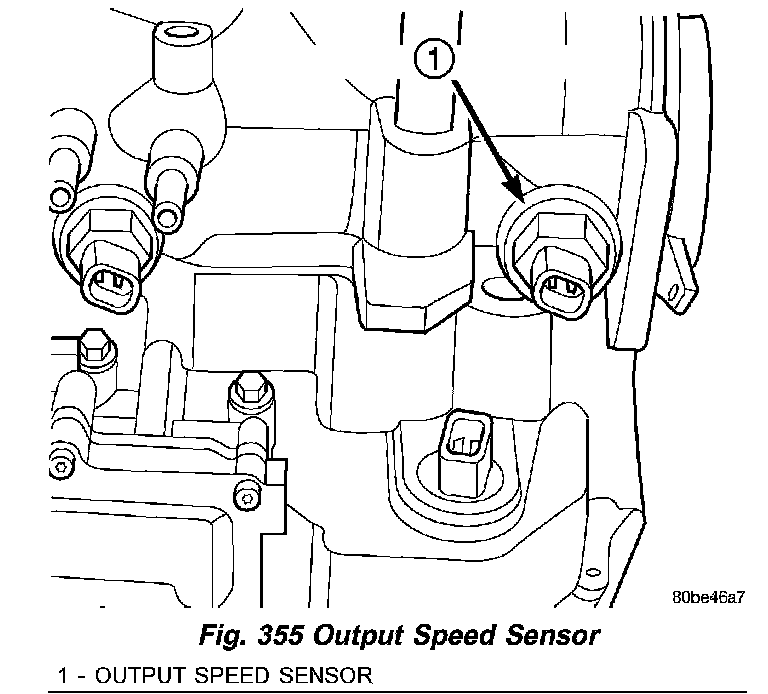 1

80be46a7

Fig. 355 Output Speed Sensor

1 - OUTPUT SPEED SENSOR