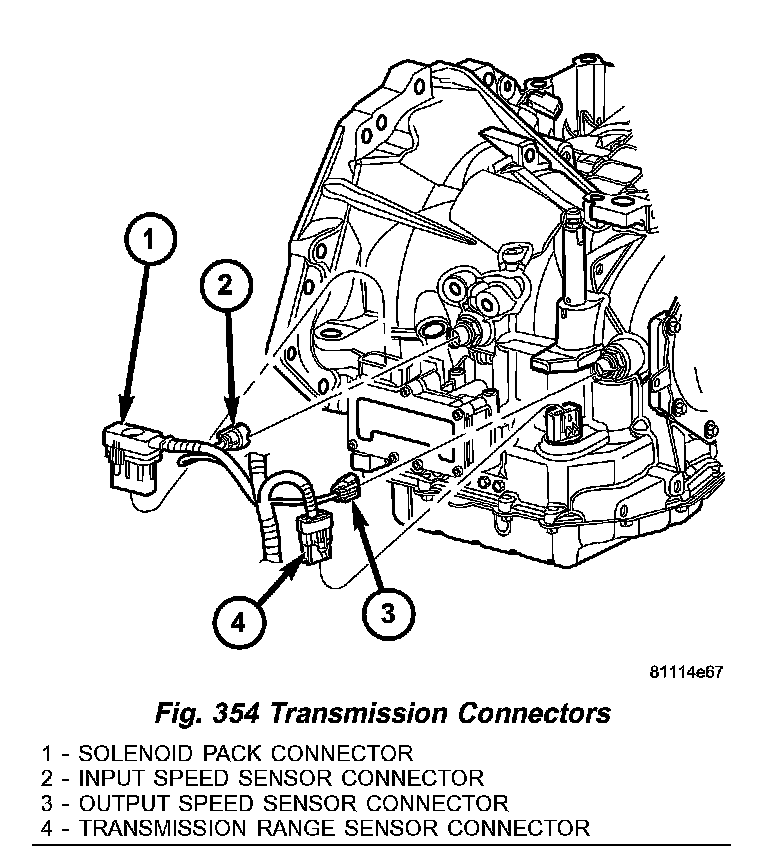 1
2
4
3

81114e67

Fig. 354 Transmission Connectors

1 - SOLENOID PACK CONNECTOR
2 - INPUT SPEED SENSOR CONNECTOR
3 - OUTPUT SPEED SENSOR CONNECTOR
4 - TRANSMISSION RANGE SENSOR CONNECTOR