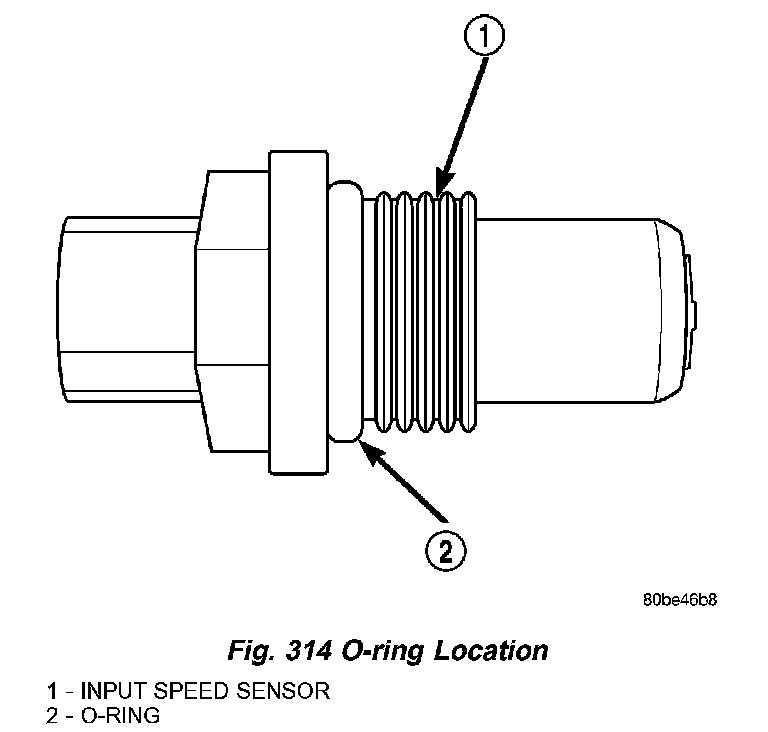 1

2

80be46b8

Fig. 314 O-ring Location

1 - INPUT SPEED SENSOR
2 - O-RING