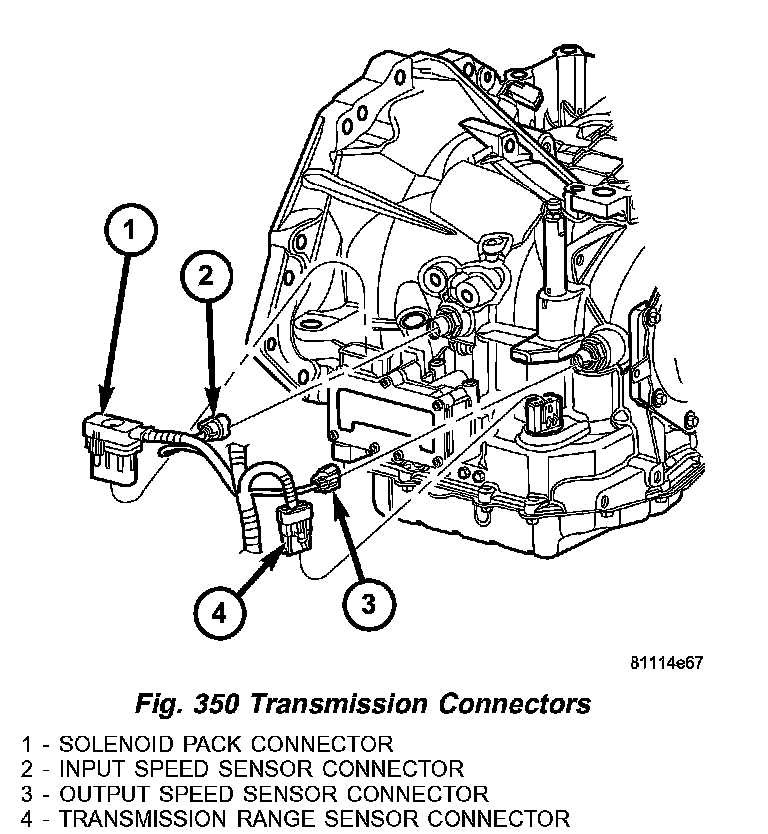 1

2

4

3

81114e67

Fig. 350 Transmission Connectors

1 - SOLENOID PACK CONNECTOR
2 - INPUT SPEED SENSOR CONNECTOR
3 - OUTPUT SPEED SENSOR CONNECTOR
4 - TRANSMISSION RANGE SENSOR CONNECTOR