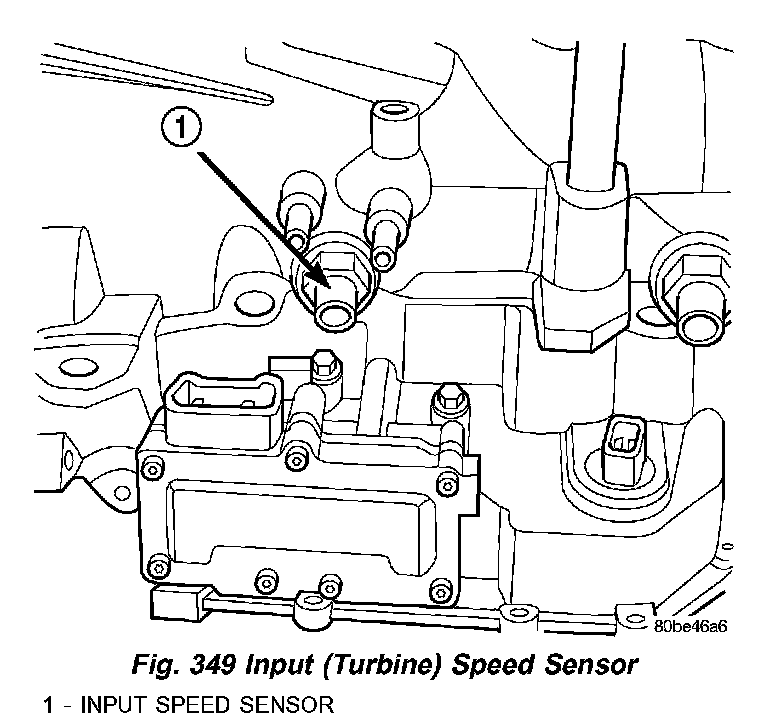 1

80be46a6

Fig. 349 Input (Turbine) Speed Sensor

1 - INPUT SPEED SENSOR