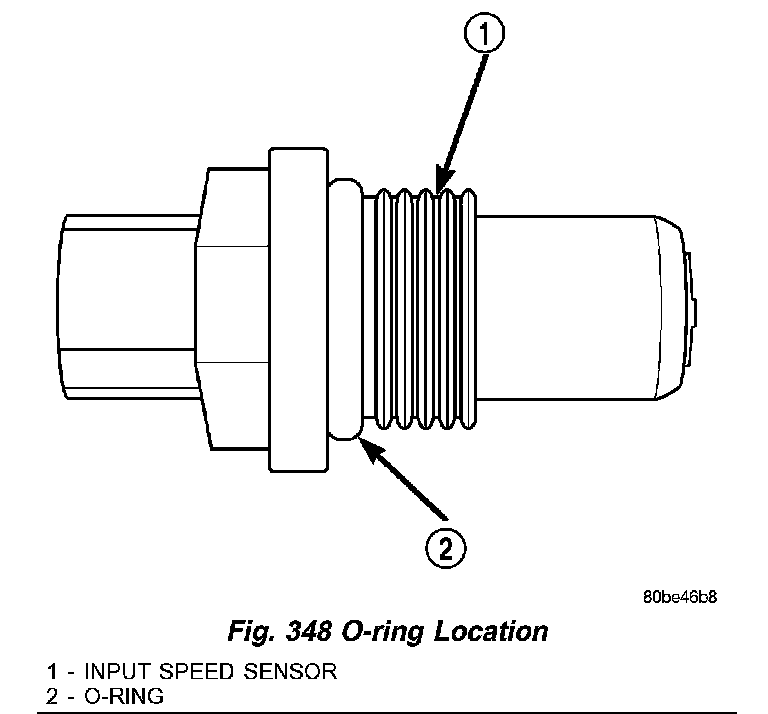 1

2

80be46b8

Fig. 348 O-ring Location

1 - INPUT SPEED SENSOR
2 - O-RING