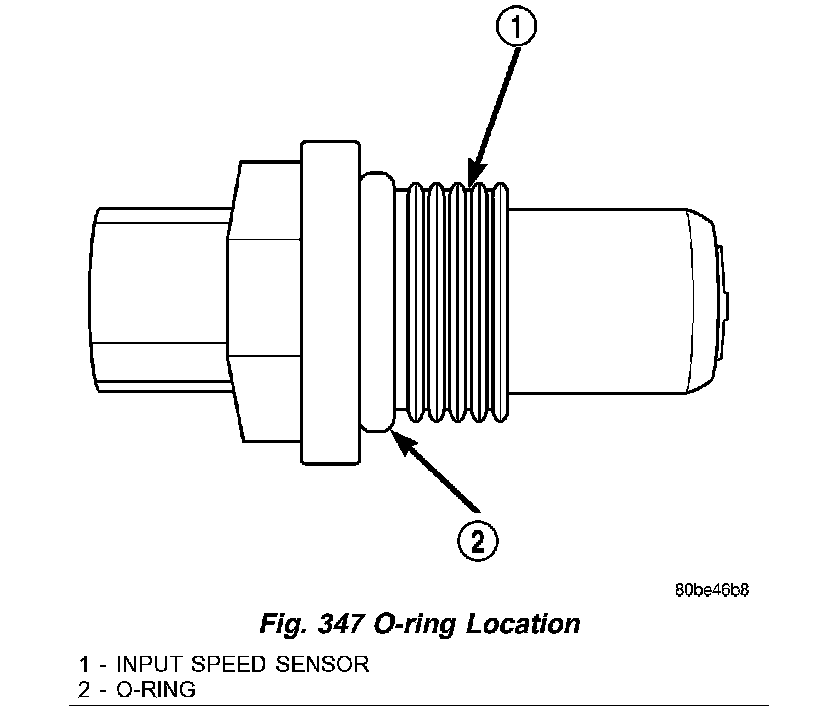 1

2

80be46b8

Fig. 347 O-ring Location

1 - INPUT SPEED SENSOR
2 - O-RING