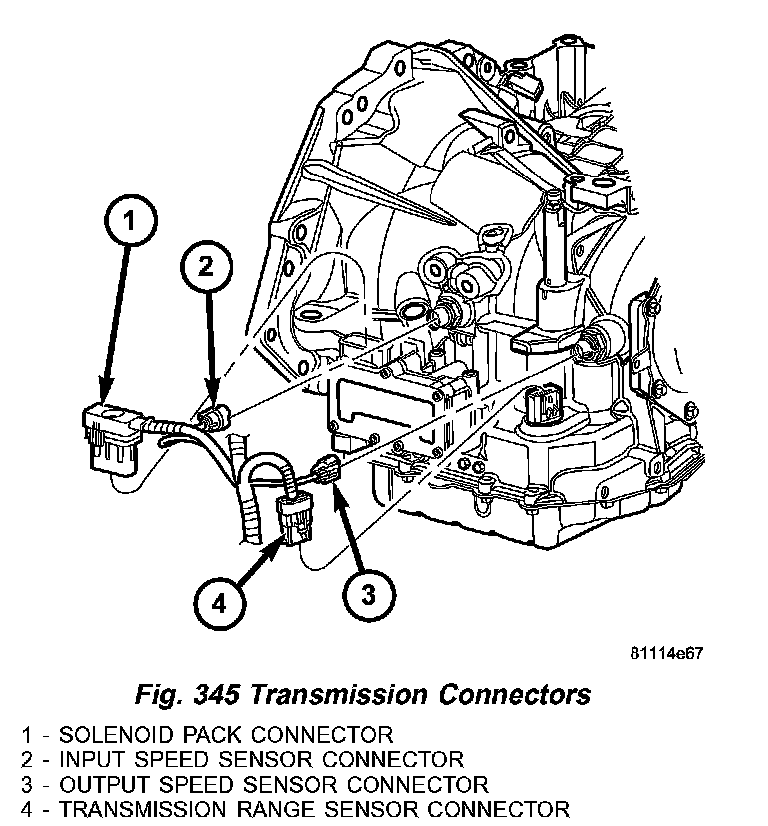 1

2

4

3

81114e67

Fig. 345 Transmission Connectors

1 - SOLENOID PACK CONNECTOR
2 - INPUT SPEED SENSOR CONNECTOR
3 - OUTPUT SPEED SENSOR CONNECTOR
4 - TRANSMISSION RANGE SENSOR CONNECTOR