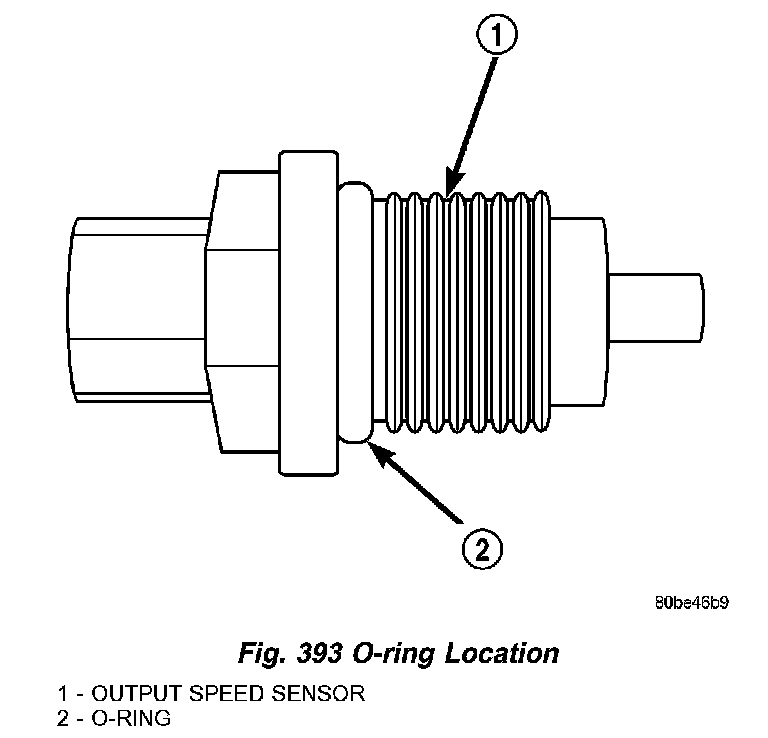 1

2

80be46b9

Fig. 393 O-ring Location

1 - OUTPUT SPEED SENSOR
2 - O-RING