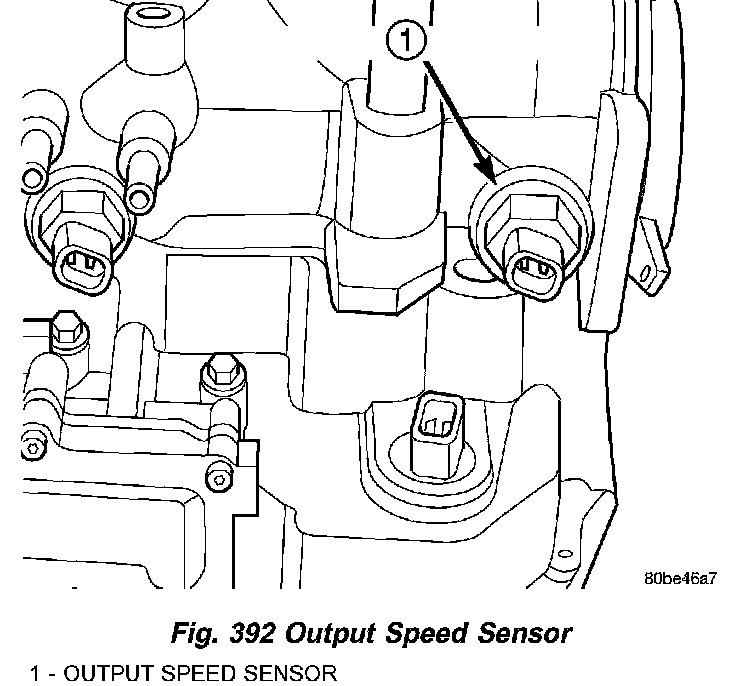 1

80be46a7

Fig. 392 Output Speed Sensor

1 - OUTPUT SPEED SENSOR