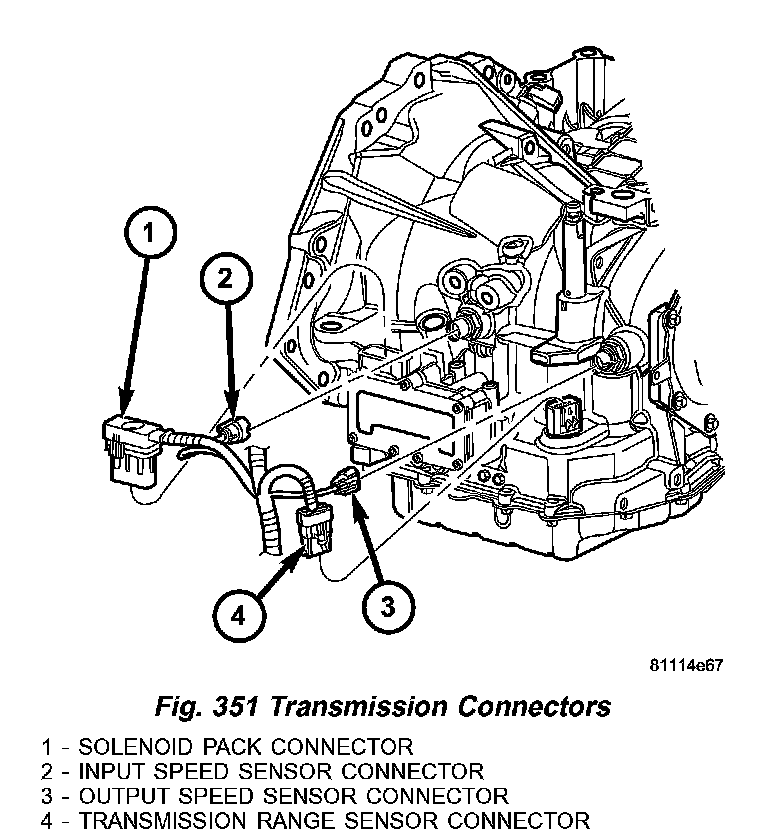 1
2
4
3
81114e67

Fig. 351 Transmission Connectors

1 - SOLENOID PACK CONNECTOR
2 - INPUT SPEED SENSOR CONNECTOR
3 - OUTPUT SPEED SENSOR CONNECTOR
4 - TRANSMISSION RANGE SENSOR CONNECTOR