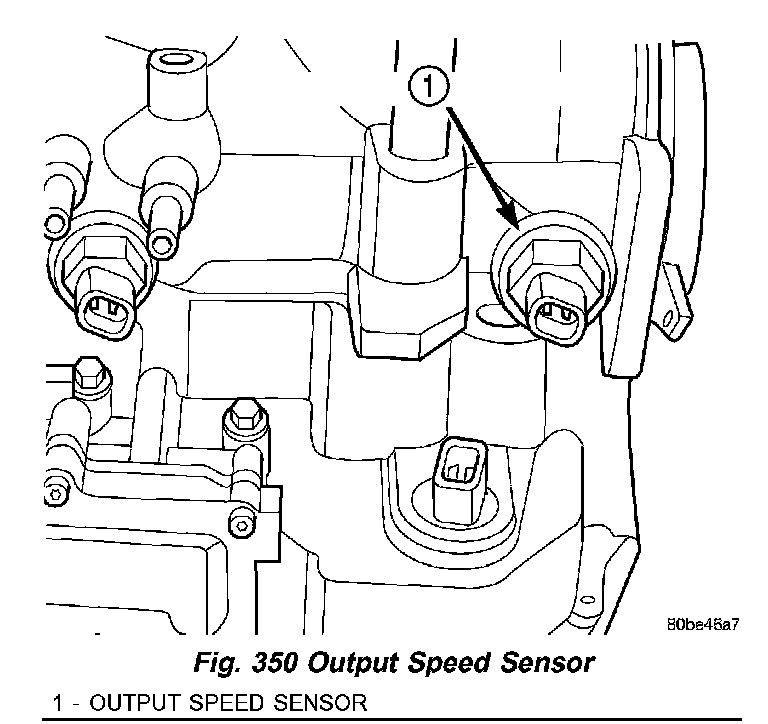 1

80be46a7

Fig. 350 Output Speed Sensor

1 - OUTPUT SPEED SENSOR