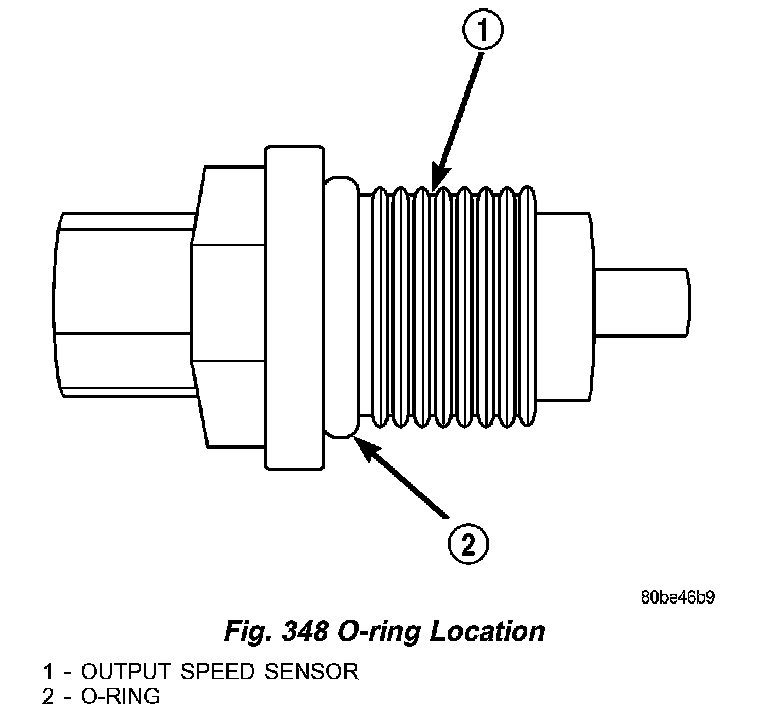 1

2

80be46b9

Fig. 348 O-ring Location

1 - OUTPUT SPEED SENSOR
2 - O-RING