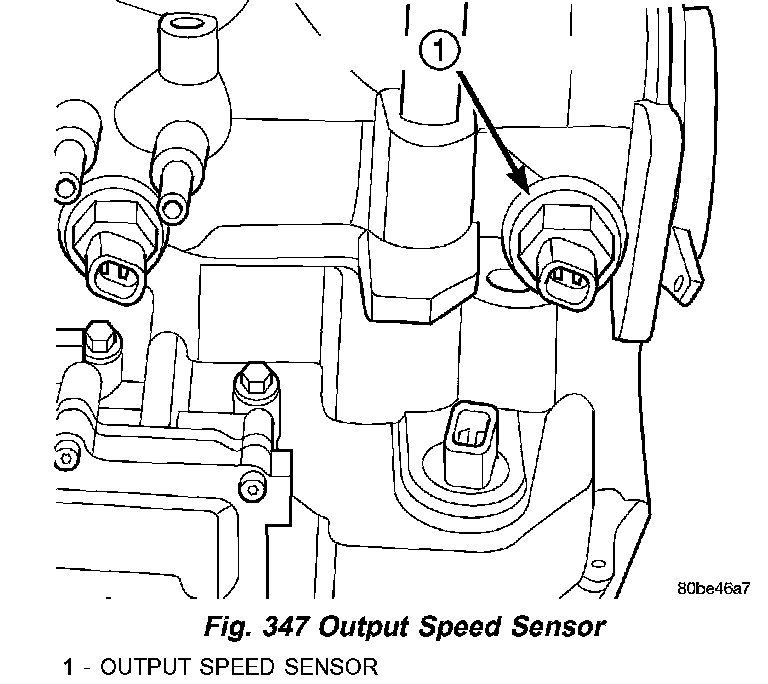 1

80be46a7

Fig. 347 Output Speed Sensor

1 - OUTPUT SPEED SENSOR