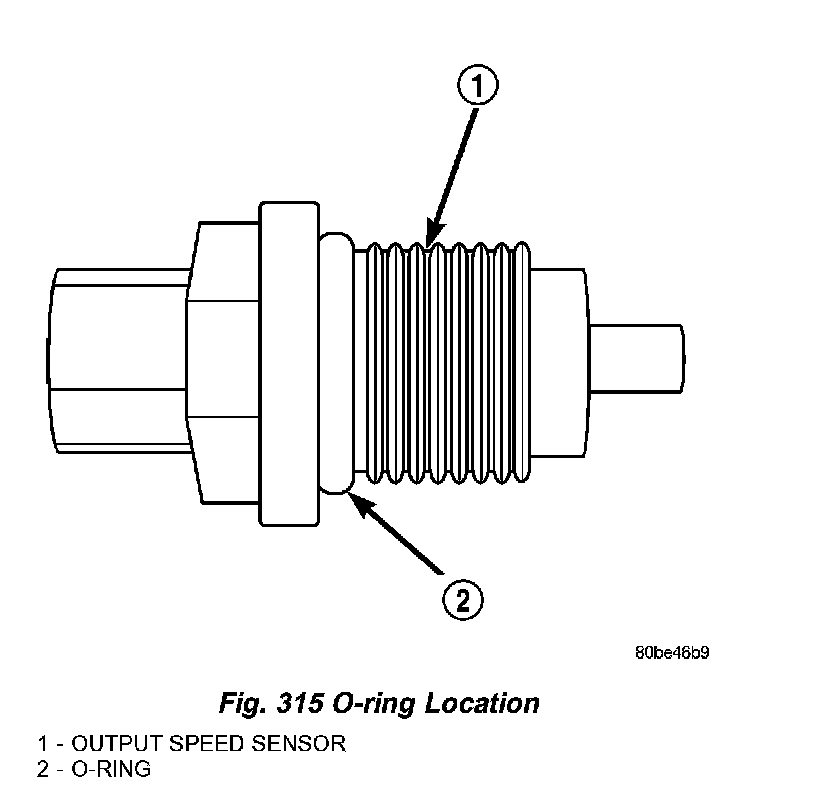 1

2

80be46b9

Fig. 315 O-ring Location

1 - OUTPUT SPEED SENSOR
2 - O-RING