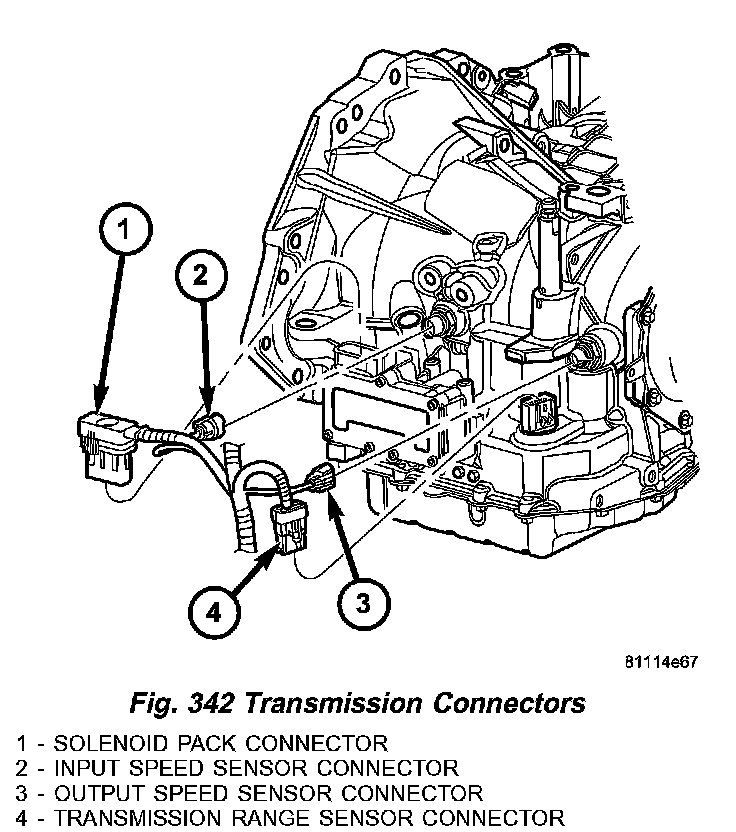 1

2

4

3

81114e67

Fig. 342 Transmission Connectors

1 - SOLENOID PACK CONNECTOR
2 - INPUT SPEED SENSOR CONNECTOR
3 - OUTPUT SPEED SENSOR CONNECTOR
4 - TRANSMISSION RANGE SENSOR CONNECTOR