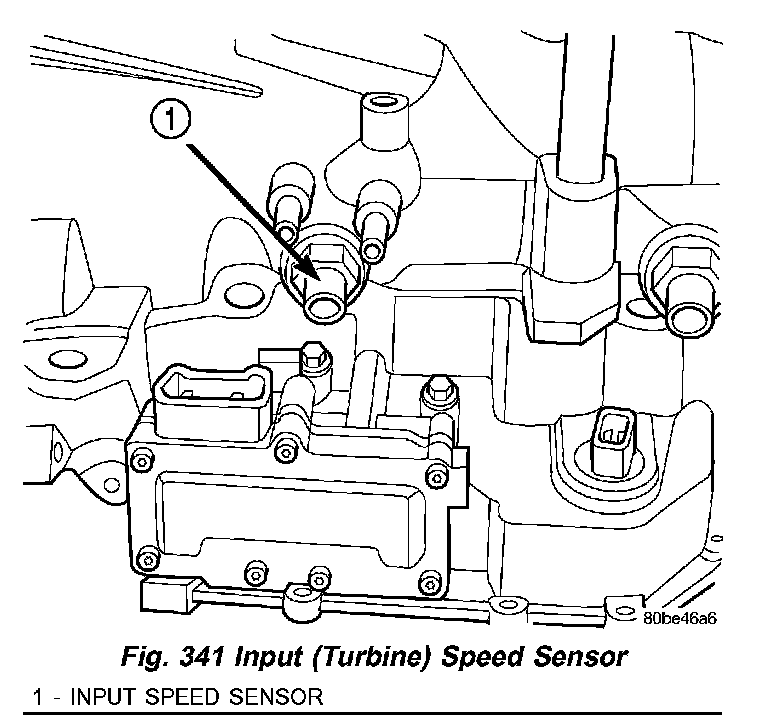 1

80be46a6

Fig. 341 Input (Turbine) Speed Sensor

1 - INPUT SPEED SENSOR