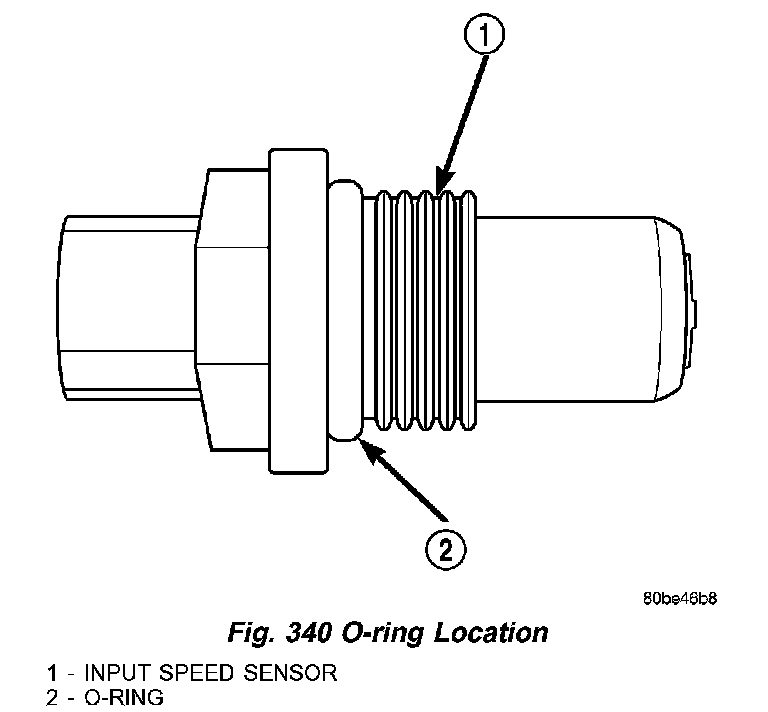 1

2

80be46b8

Fig. 340 O-ring Location

1 - INPUT SPEED SENSOR
2 - O-RING