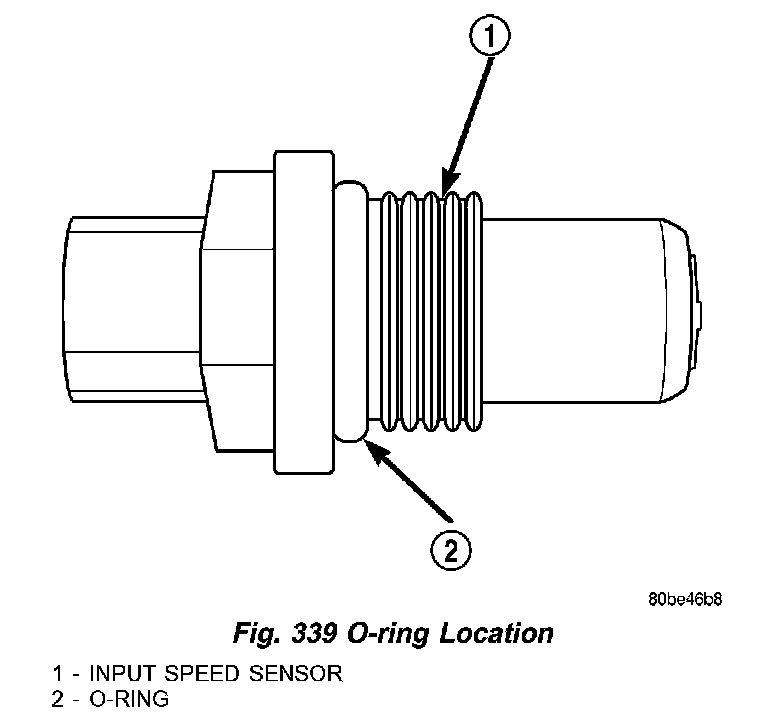 1

2

80be46b8

Fig. 339 O-ring Location

1 - INPUT SPEED SENSOR
2 - O-RING