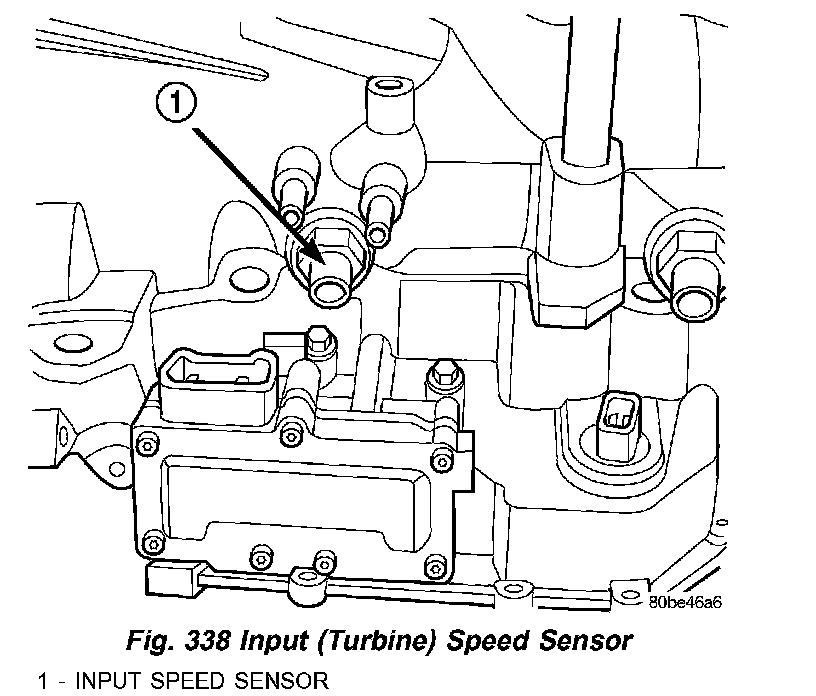 1

80be46a6

Fig. 338 Input (Turbine) Speed Sensor

1 - INPUT SPEED SENSOR