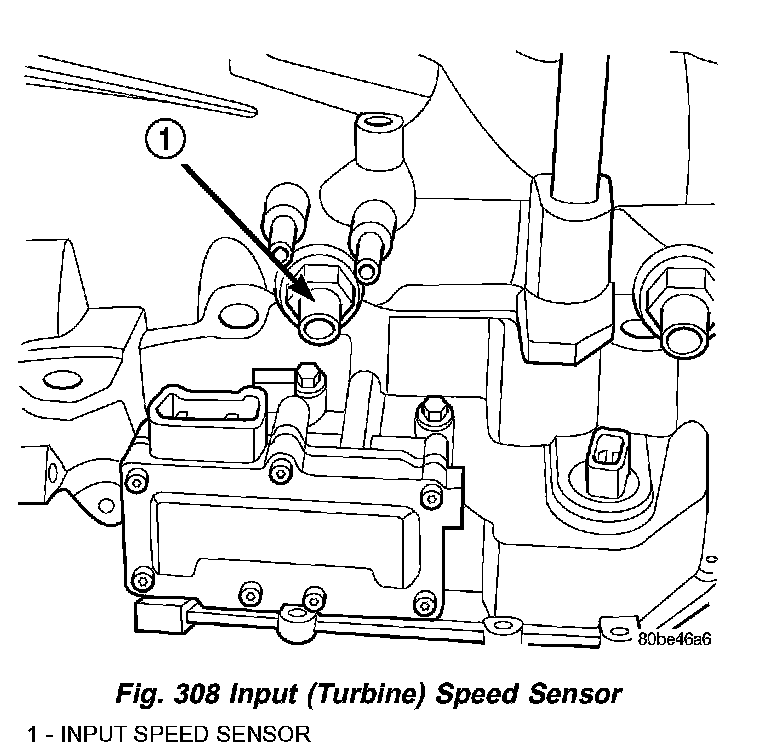 1

80be46a6

Fig. 308 Input (Turbine) Speed Sensor

1 - INPUT SPEED SENSOR