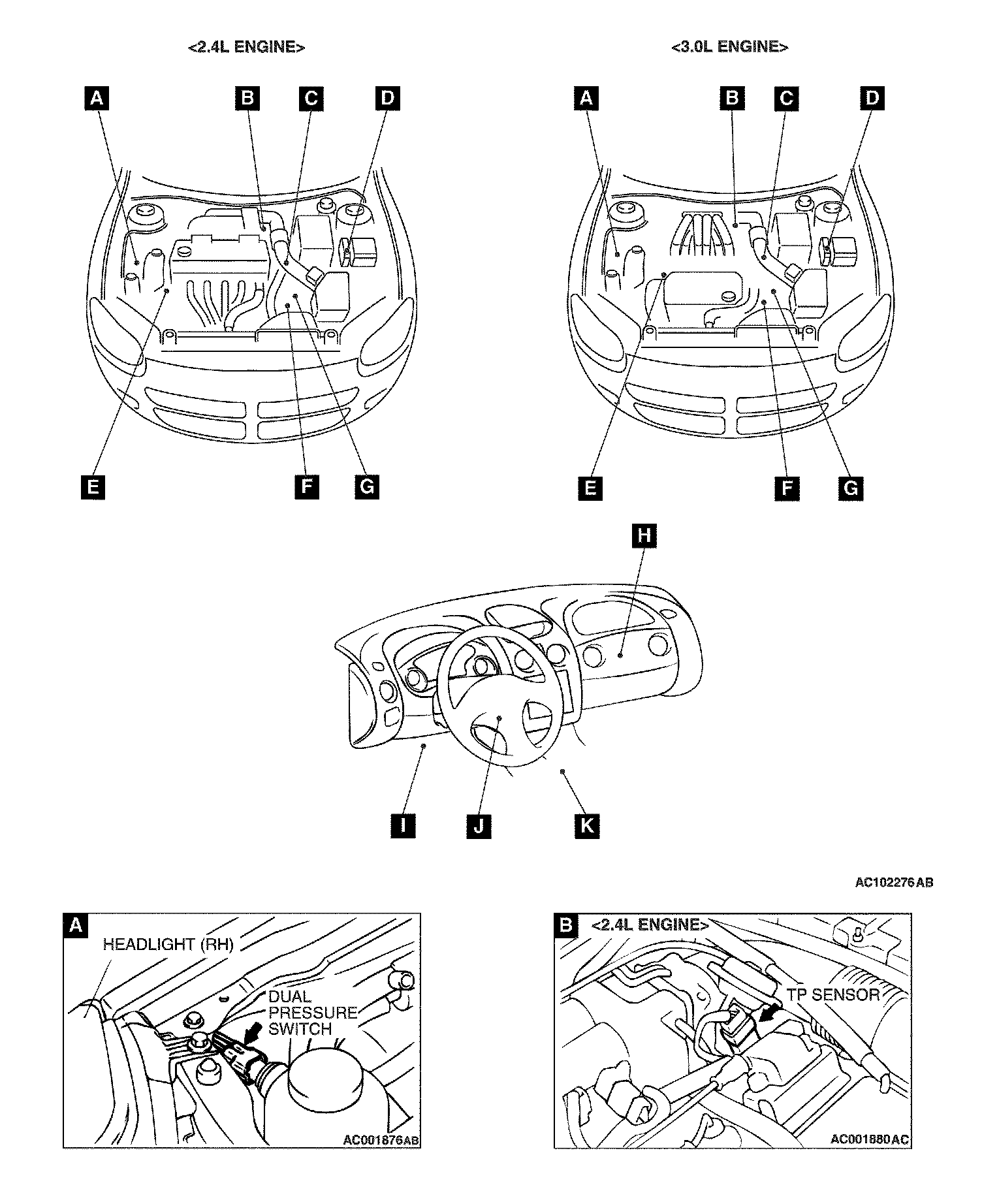 <2.4L ENGINE>

A B C D

E F G

<3.0L ENGINE>

A B C D

E F G

H

I J K

AC102276AB

A

HEADLIGHT (RH)

DUAL PRESSURE SWITCH

AC001876AB

B <2.4L ENGINE>

TP SENSOR

AC001880AC