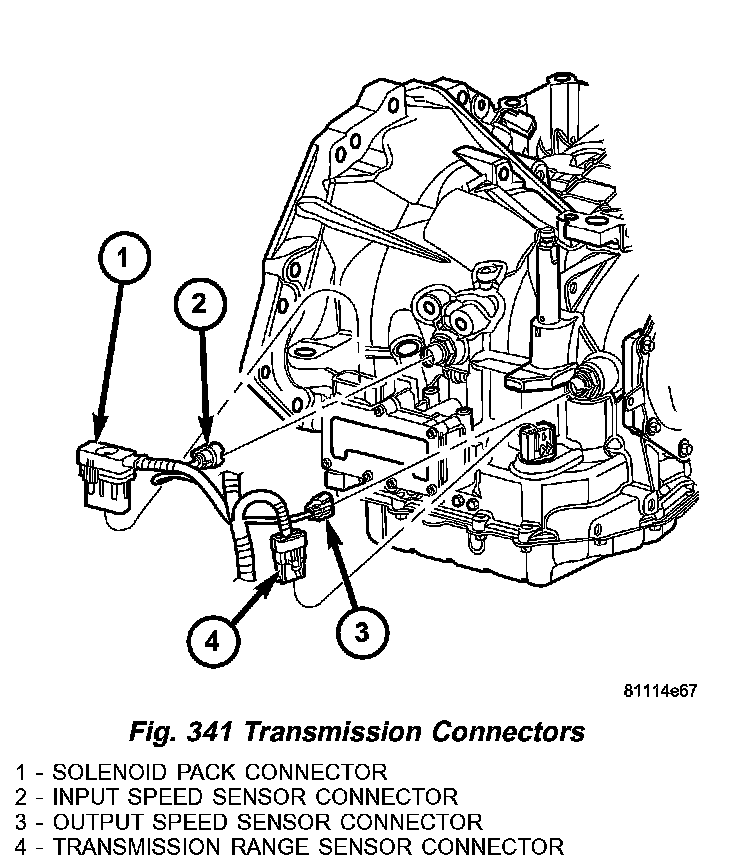 1

2

3

4

81114e67

Fig. 341 Transmission Connectors

1 - SOLENOID PACK CONNECTOR
2 - INPUT SPEED SENSOR CONNECTOR
3 - OUTPUT SPEED SENSOR CONNECTOR
4 - TRANSMISSION RANGE SENSOR CONNECTOR