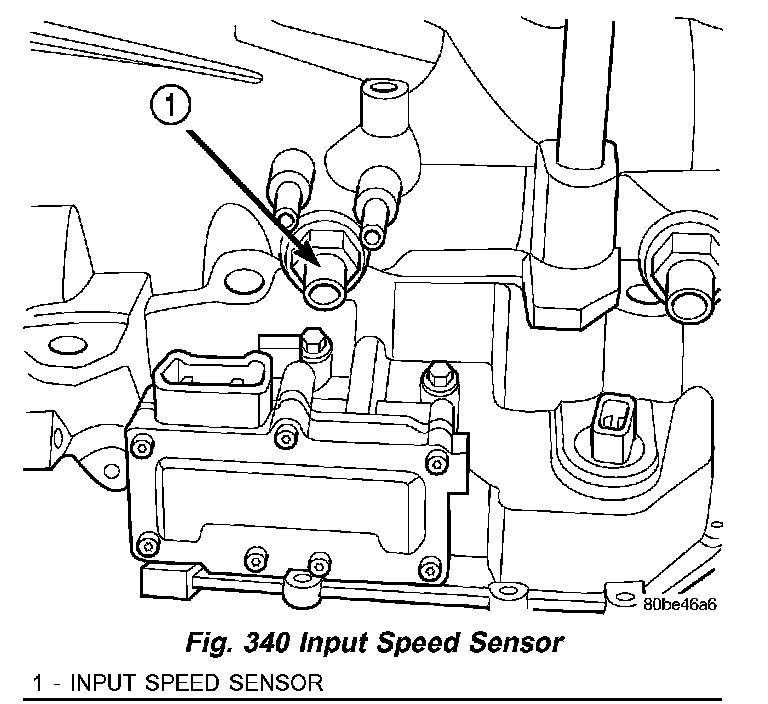 1

80be46a6

Fig. 340 Input Speed Sensor

1 - INPUT SPEED SENSOR