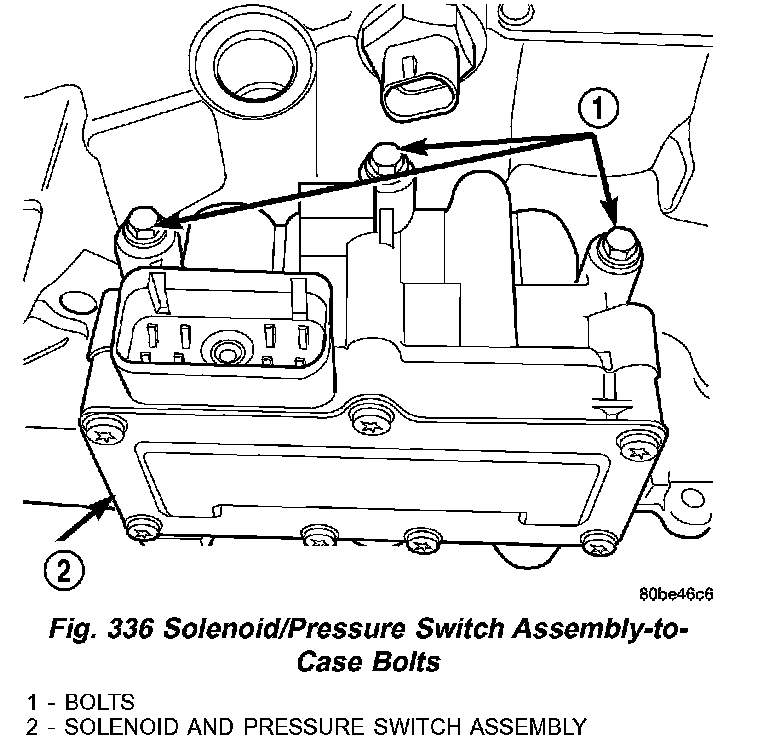 1

2

80be46c6

Fig. 336 Solenoid/Pressure Switch Assembly-to-Case Bolts

1 - BOLTS
2 - SOLENOID AND PRESSURE SWITCH ASSEMBLY