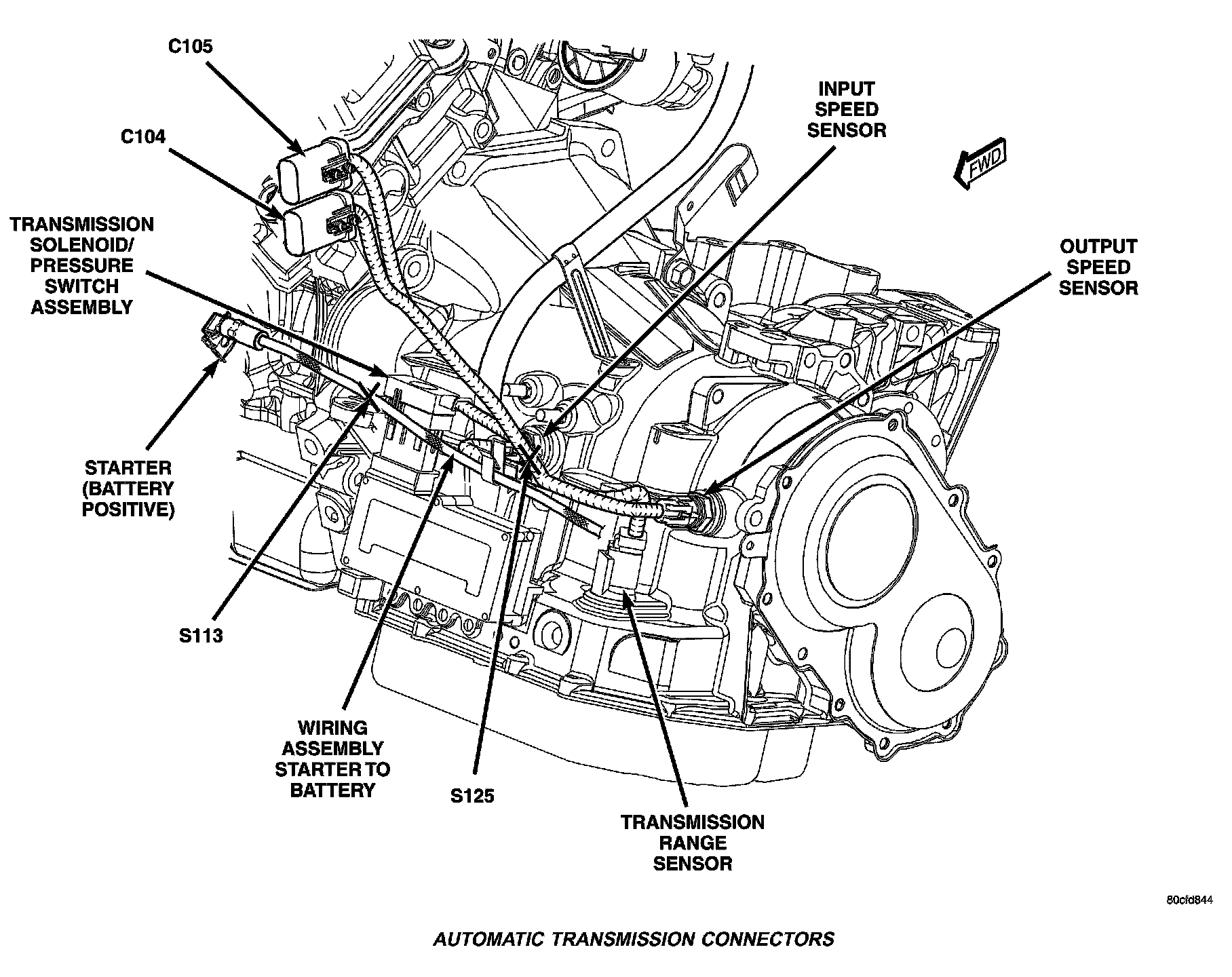 C105

C104

INPUT SPEED SENSOR

FWD

TRANSMISSION SOLENOID/ PRESSURE SWITCH ASSEMBLY

OUTPUT SPEED SENSOR

STARTER (BATTERY POSITIVE)

S113

WIRING ASSEMBLY STARTER TO BATTERY

S125

TRANSMISSION RANGE SENSOR

80cfd844

AUTOMATIC TRANSMISSION CONNECTORS