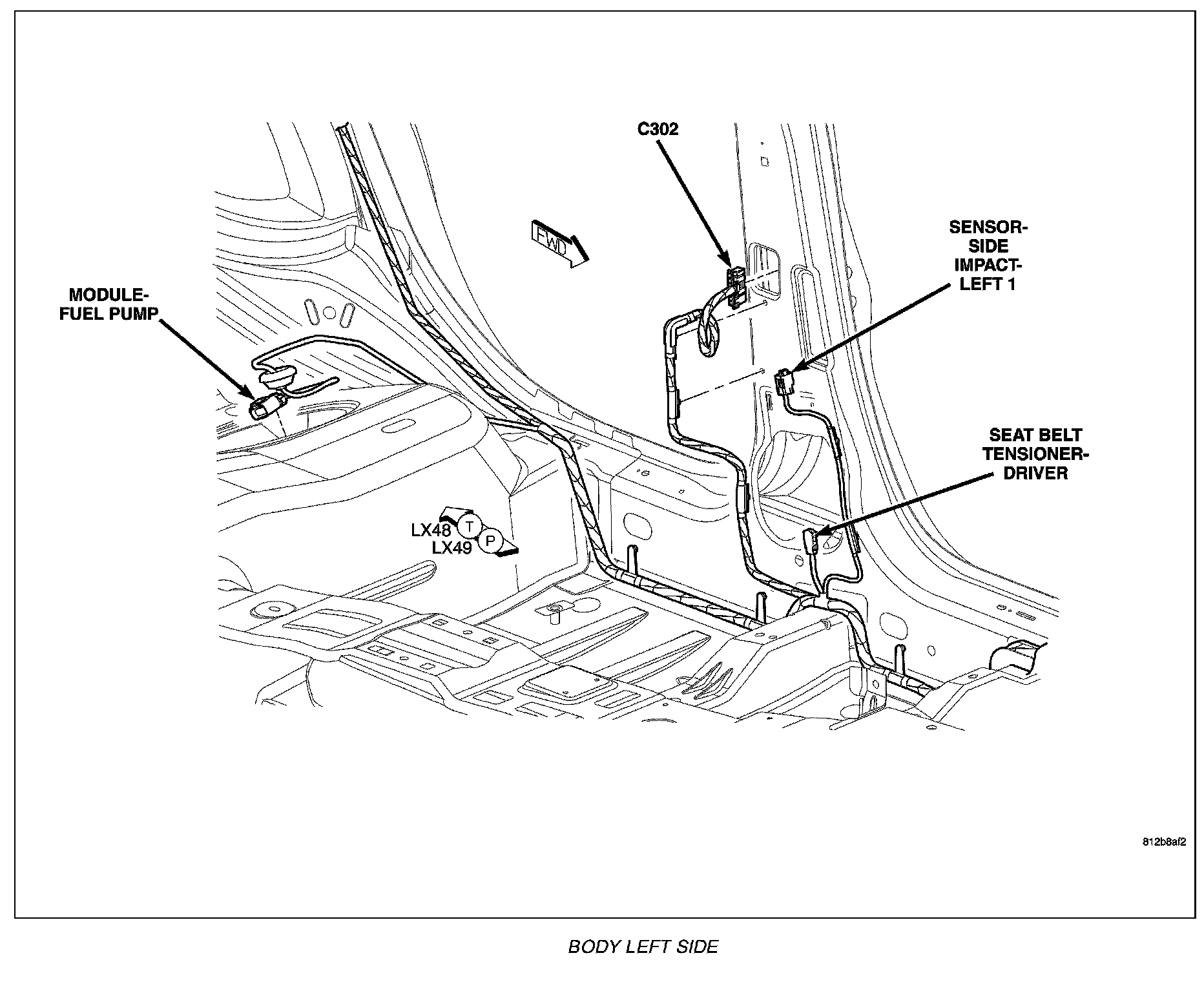 C302

FWD

SENSOR-SIDE IMPACT-LEFT 1

MODULE-FUEL PUMP

SEAT BELT TENSIONER-DRIVER

LX48 T

LX49 P

812b8af2

BODY LEFT SIDE