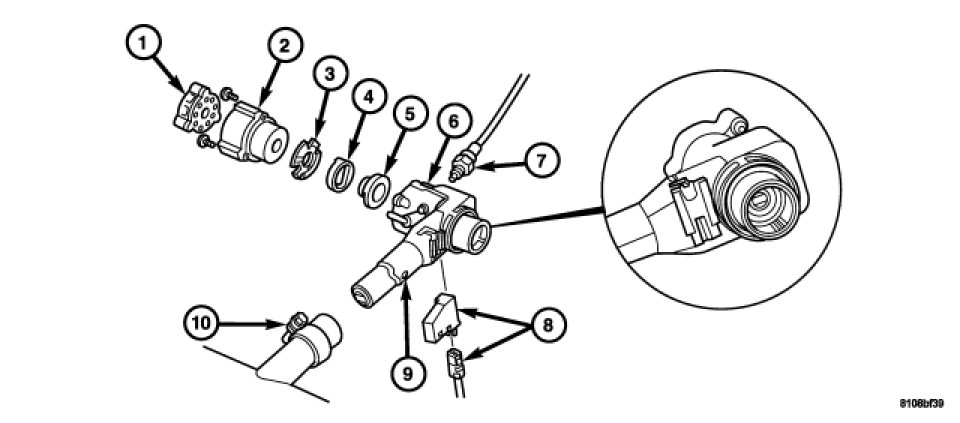 1
2
3
4
5
6
7
8
9
10
8108bf39