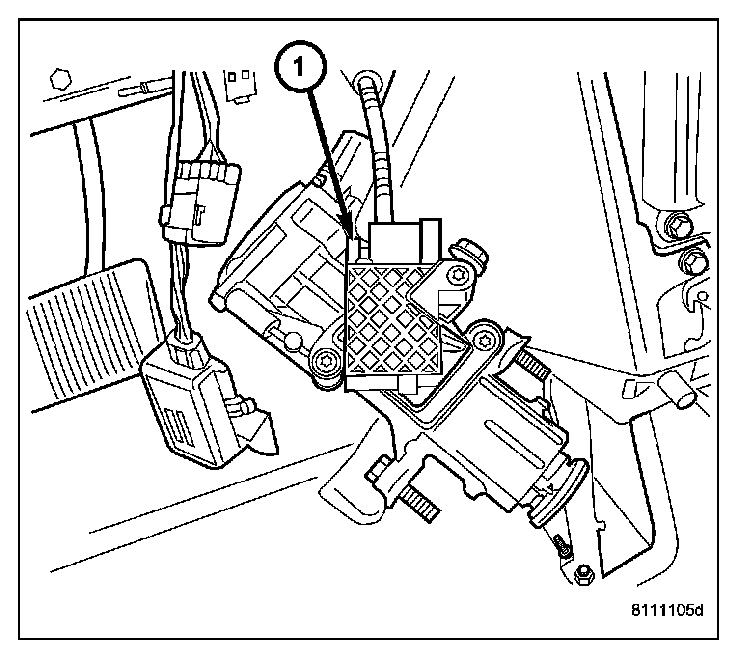 1

8111105d